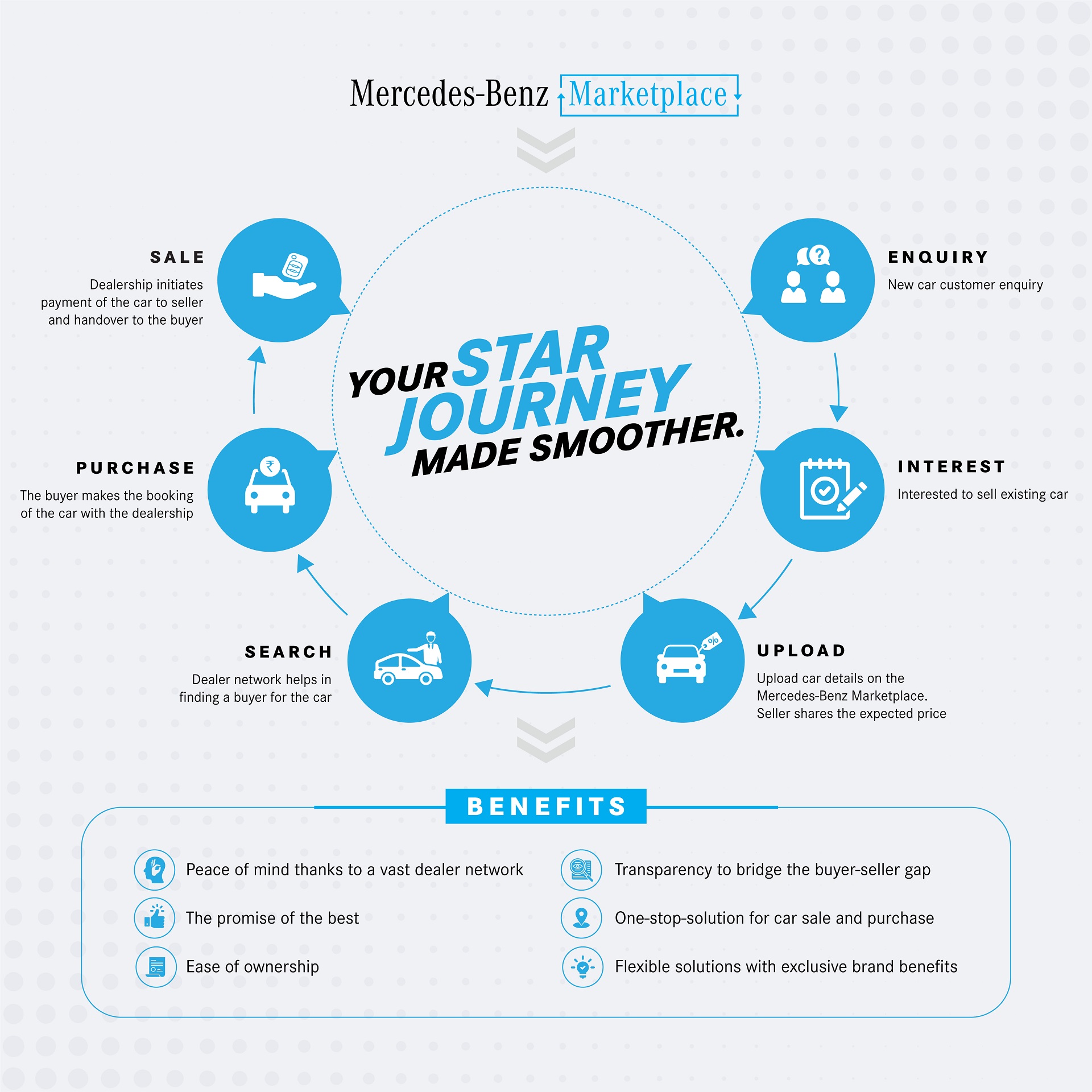 Mercedes-Benz Marketplace

YOUR STAR JOURNEY MADE SMOOTHER.

ENQUIRY
New car customer enquiry

INTEREST
Interested to sell existing car

UPLOAD
Upload car details on the Mercedes-Benz Marketplace. Seller shares the expected price

SEARCH
Dealer network helps in finding a buyer for the car

PURCHASE
The buyer makes the booking of the car with the dealership

SALE
Dealership initiates payment of the car to seller and handover to the buyer

BENEFITS

Peace of mind thanks to a vast dealer network

The promise of the best

Ease of ownership

Transparency to bridge the buyer-seller gap

One-stop-solution for car sale and purchase

Flexible solutions with exclusive brand benefits