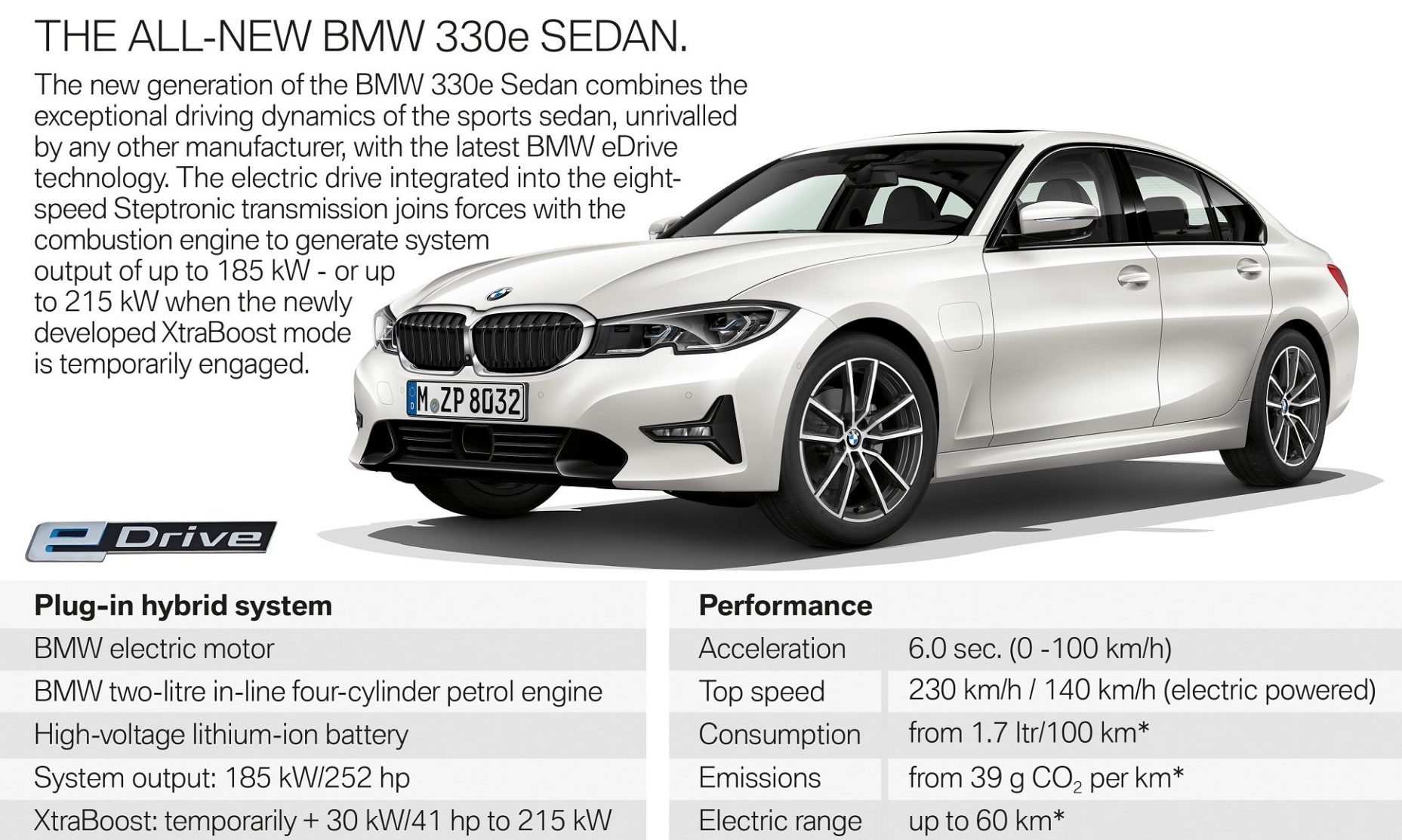 THE ALL-NEW BMW 330e SEDAN.

The new generation of the BMW 330e Sedan combines the exceptional driving dynamics of the sports sedan, unrivalled by any other manufacturer, with the latest BMW eDrive technology. The electric drive integrated into the eight-speed Steptronic transmission joins forces with the combustion engine to generate system output of up to 185 kW - or up to 215 kW when the newly developed XtraBoost mode is temporarily engaged.

M ZP 8032

eDrive

| Plug-in hybrid system |
|---|
| BMW electric motor |
| BMW two-litre in-line four-cylinder petrol engine |
| High-voltage lithium-ion battery |
| System output: 185 kW/252 hp |
| XtraBoost: temporarily + 30 kW/41 hp to 215 kW |

| Performance | |
|---|---|
| Acceleration | 6.0 sec. (0 -100 km/h) |
| Top speed | 230 km/h / 140 km/h (electric powered) |
| Consumption | from 1.7 ltr/100 km* |
| Emissions | from 39 g $CO_2$ per km* |
| Electric range | up to 60 km* |